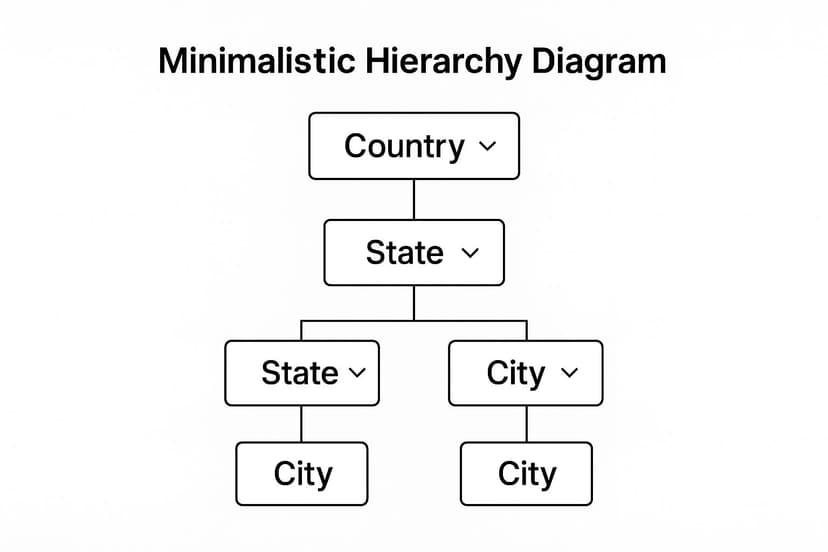 Minimalistic Hierarchy Diagram

Country

State

State

City

City

City