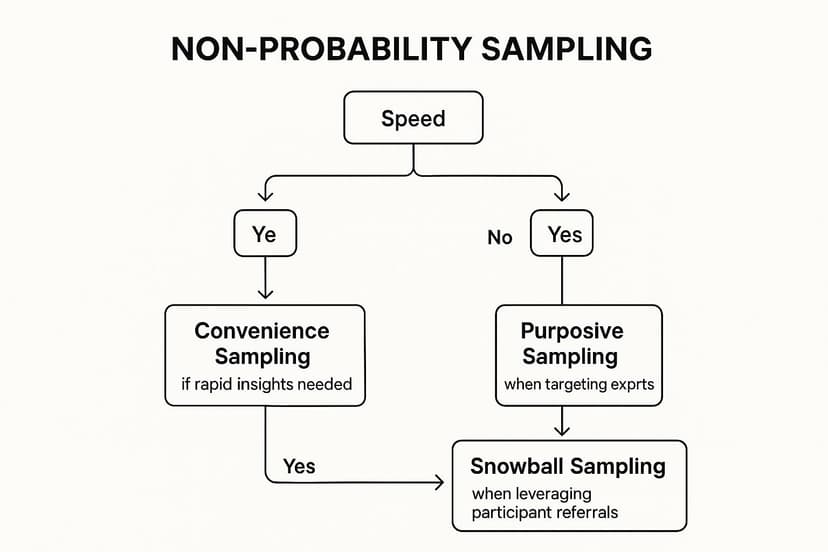 NON-PROBABILITY SAMPLING

Speed

Ye

No

Yes

Convenience Sampling
if rapid insights needed

Purposive Sampling
when targeting exprts

Yes

Snowball Sampling
when leveraging participant referrals